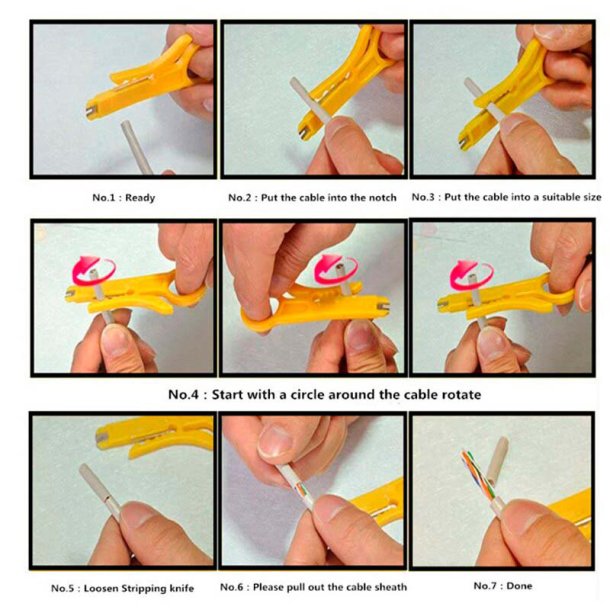 No.1 : Ready

No.2 : Put the cable into the notch

No.3 : Put the cable into a suitable size

No.4 : Start with a circle around the cable rotate

No.5 : Loosen Stripping knife

No.6 : Please pull out the cable sheath

No.7 : Done